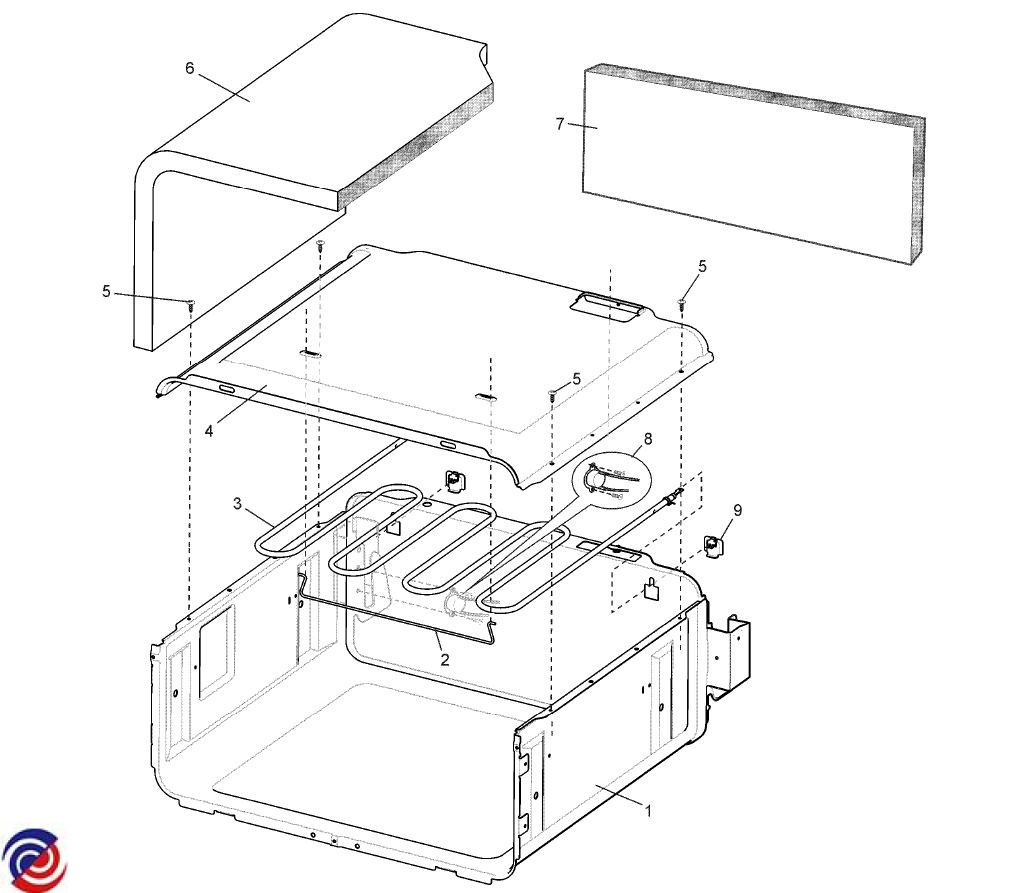 6
7
5
5
5
4
8
3
9
2
1